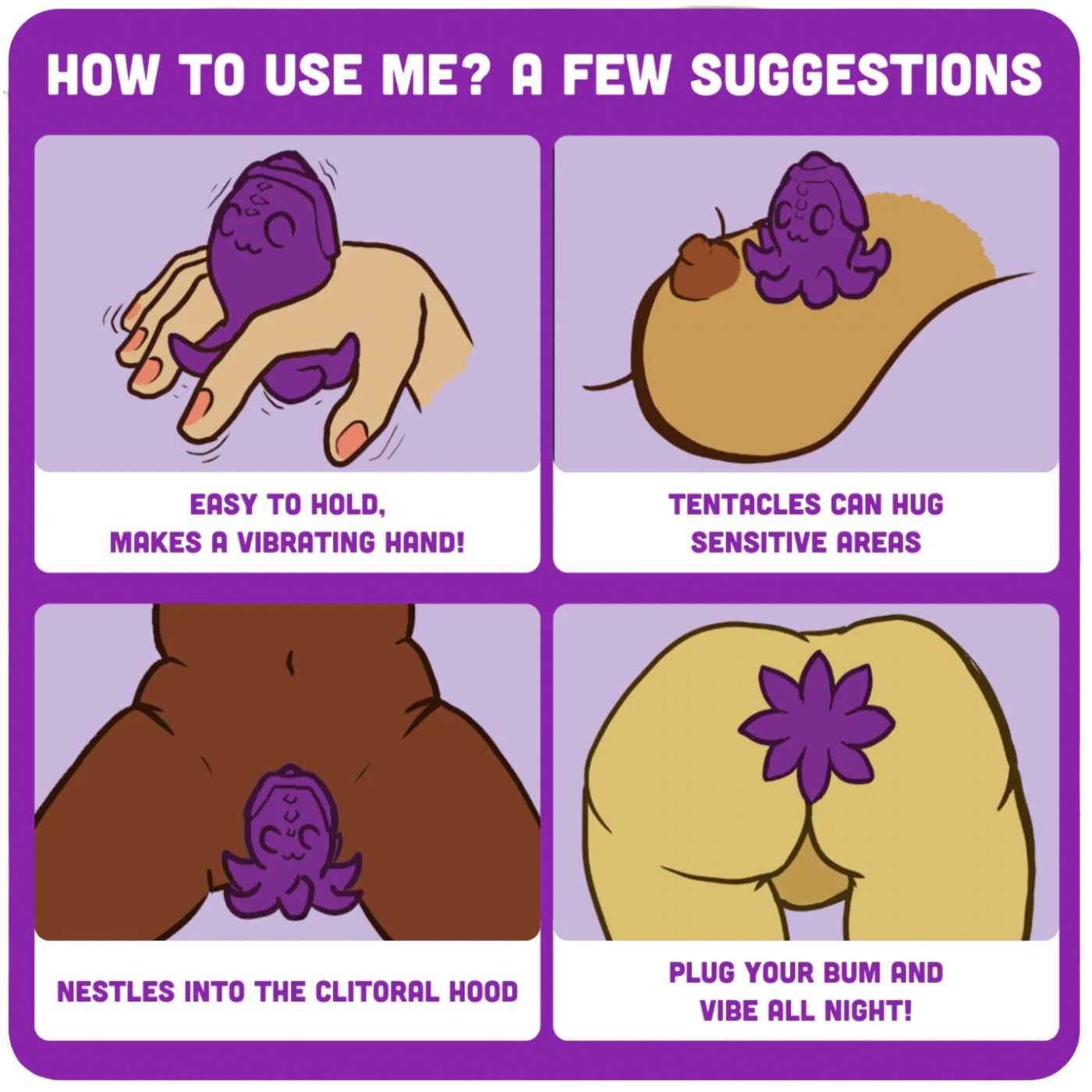 HOW TO USE ME? A FEW SUGGESTIONS

EASY TO HOLD, MAKES A VIBRATING HAND!

TENTACLES CAN HUG SENSITIVE AREAS

NESTLES INTO THE CLITORAL HOOD

PLUG YOUR BUM AND VIBE ALL NIGHT!